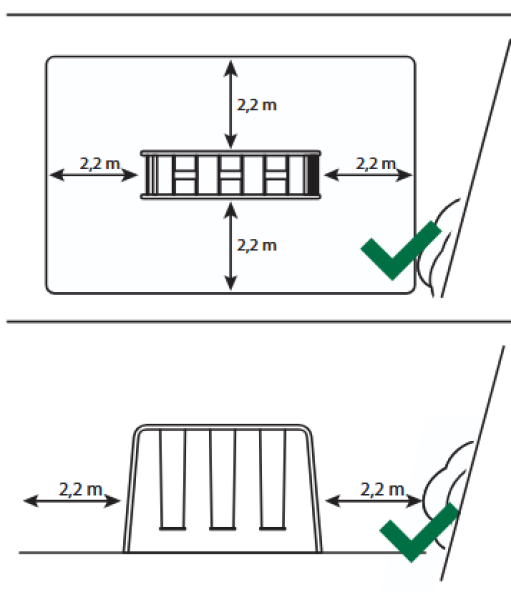 2,2 m

2,2 m

2,2 m

2,2 m

2,2 m

2,2 m